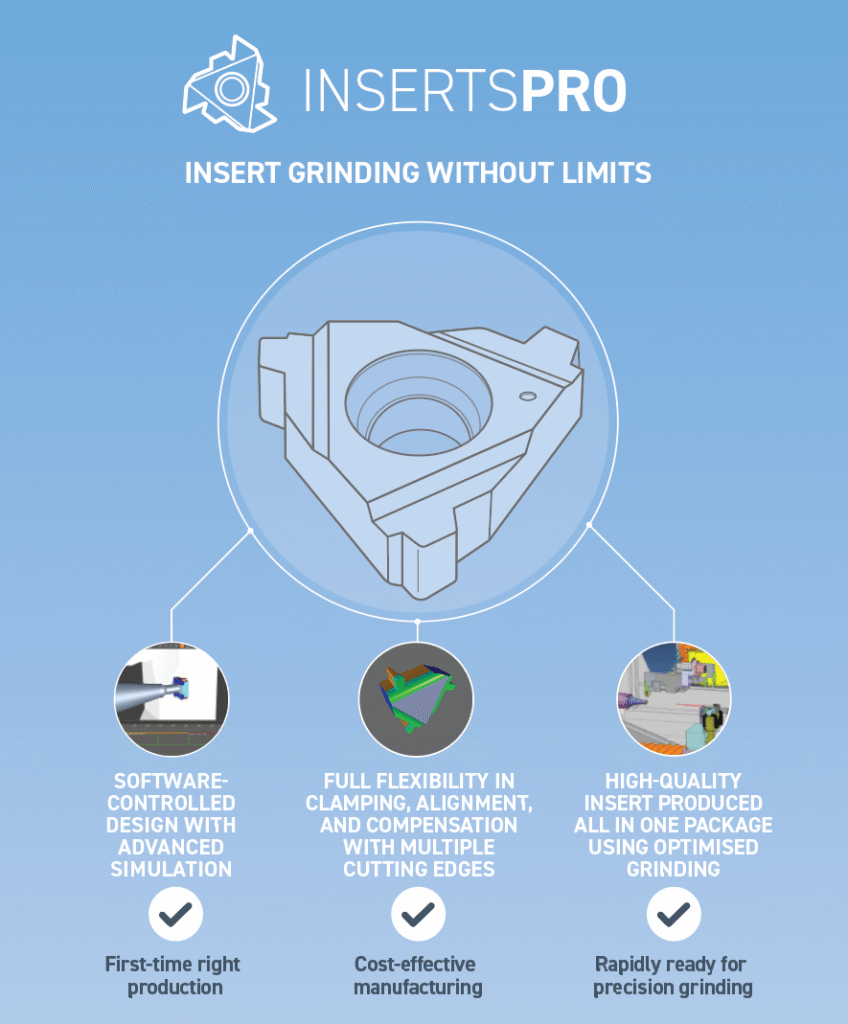 INSERTSPRO

INSERT GRINDING WITHOUT LIMITS

SOFTWARE-CONTROLLED DESIGN WITH ADVANCED SIMULATION

First-time right production

FULL FLEXIBILITY IN CLAMPING, ALIGNMENT, AND COMPENSATION WITH MULTIPLE CUTTING EDGES

Cost-effective manufacturing

HIGH-QUALITY INSERT PRODUCED ALL IN ONE PACKAGE USING OPTIMISED GRINDING

Rapidly ready for precision grinding